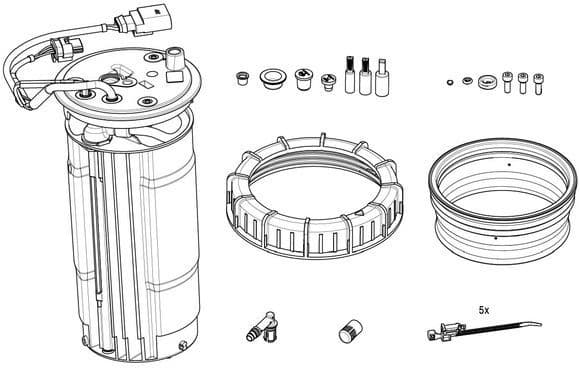 5x