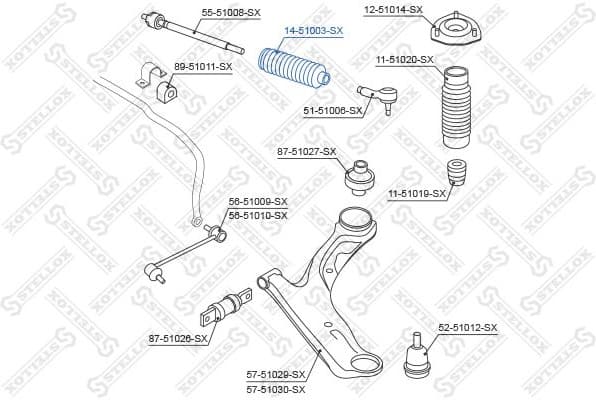 55-51008-SX
14-51003-SX
12-51014-SX
89-51011-SX
11-51020-SX
51-51006-SX
87-51027-SX
11-51019-SX
56-51009-SX
56-51010-SX
87-51026-SX
52-51012-SX
57-51029-SX
57-51030-SX
STELLOX