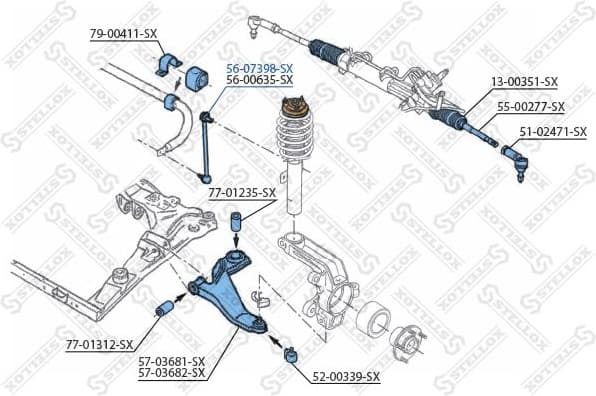 79-00411-SX
56-07398-SX
56-00635-SX
13-00351-SX
55-00277-SX
51-02471-SX
77-01235-SX
77-01312-SX
57-03681-SX
57-03682-SX
52-00339-SX
STELLOX