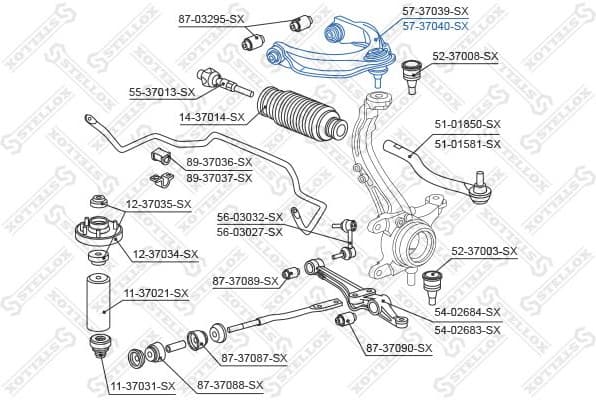 87-03295-SX

57-37039-SX
57-37040-SX

52-37008-SX

55-37013-SX

14-37014-SX

51-01850-SX
51-01581-SX

89-37036-SX
89-37037-SX

12-37035-SX

56-03032-SX
56-03027-SX

12-37034-SX

52-37003-SX

87-37089-SX

11-37021-SX

54-02684-SX
54-02683-SX

87-37090-SX

87-37087-SX

11-37031-SX

87-37088-SX

STELLOX