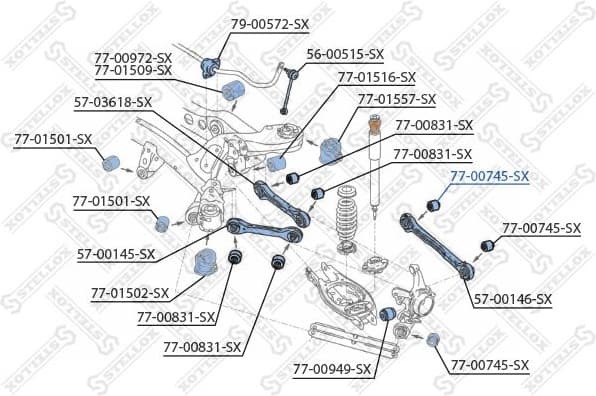 79-00572-SX
77-00972-SX
77-01509-SX
56-00515-SX
77-01516-SX
57-03618-SX
77-01557-SX
77-00831-SX
77-01501-SX
77-00831-SX
77-00745-SX
77-01501-SX
77-00745-SX
57-00145-SX
77-01502-SX
57-00146-SX
77-00831-SX
77-00831-SX
77-00949-SX
77-00745-SX
STELLOX