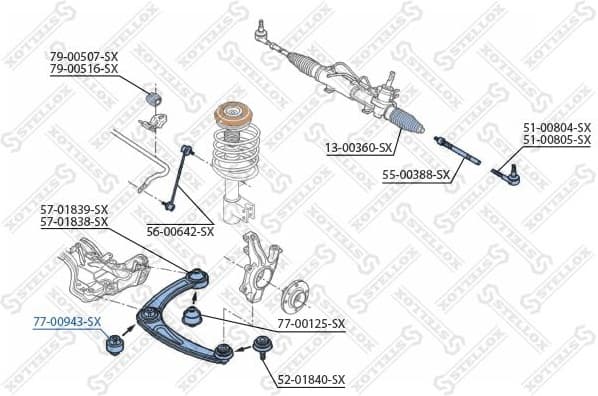 79-00507-SX
79-00516-SX

13-00360-SX

51-00804-SX
51-00805-SX

55-00388-SX

57-01839-SX
57-01838-SX

56-00642-SX

77-00943-SX

77-00125-SX

52-01840-SX

STELLOX