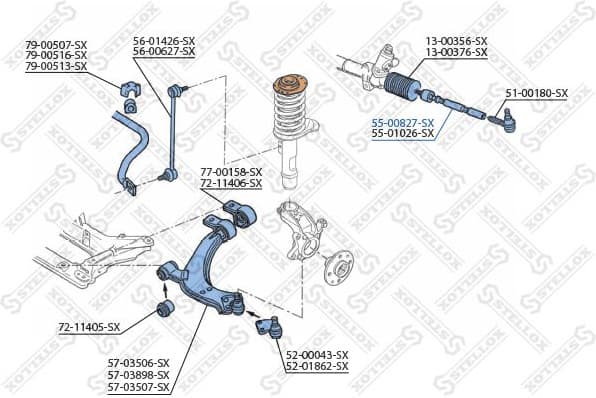 79-00507-SX
79-00516-SX
79-00513-SX

56-01426-SX
56-00627-SX

13-00356-SX
13-00376-SX

51-00180-SX

55-00827-SX
55-01026-SX

77-00158-SX
72-11406-SX

72-11405-SX

57-03506-SX
57-03898-SX
57-03507-SX

52-00043-SX
52-01862-SX

STELLOX