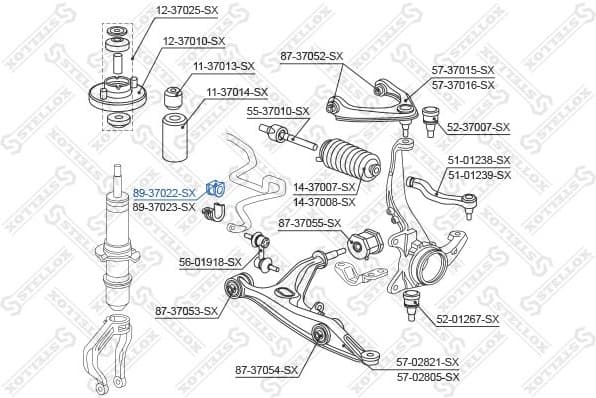 12-37025-SX
12-37010-SX
11-37013-SX
11-37014-SX
87-37052-SX
57-37015-SX
57-37016-SX
55-37010-SX
52-37007-SX
51-01238-SX
51-01239-SX
89-37022-SX
89-37023-SX
14-37007-SX
14-37008-SX
87-37055-SX
56-01918-SX
87-37053-SX
52-01267-SX
87-37054-SX
57-02821-SX
57-02805-SX
STELLOX