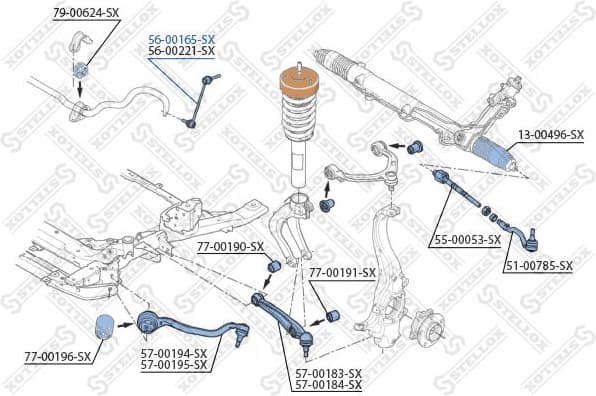 79-00624-SX
56-00165-SX
56-00221-SX
13-00496-SX
55-00053-SX
51-00785-SX
77-00190-SX
77-00191-SX
77-00196-SX
57-00194-SX
57-00195-SX
57-00183-SX
57-00184-SX
STELLOX