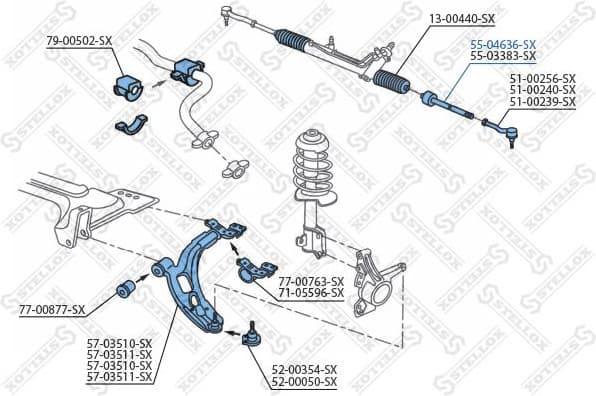 79-00502-SX

13-00440-SX

55-04636-SX
55-03383-SX

51-00256-SX
51-00240-SX
51-00239-SX

77-00763-SX
71-05596-SX

77-00877-SX

57-03510-SX
57-03511-SX
57-03510-SX
57-03511-SX

52-00354-SX
52-00050-SX

STELLOX