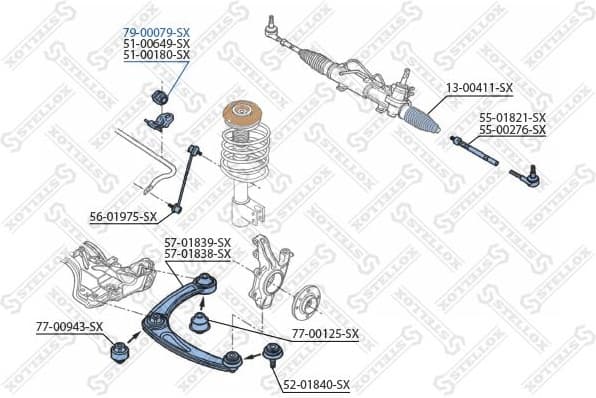 79-00079-SX
51-00649-SX
51-00180-SX

13-00411-SX

55-01821-SX
55-00276-SX

56-01975-SX

57-01839-SX
57-01838-SX

77-00943-SX

77-00125-SX

52-01840-SX

STELLOX