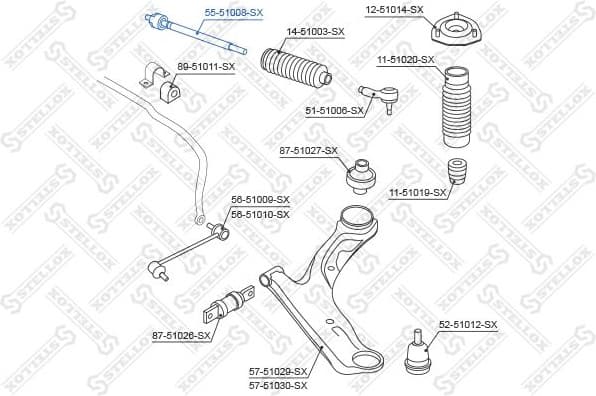 55-51008-SX
12-51014-SX
14-51003-SX
89-51011-SX
11-51020-SX
51-51006-SX
87-51027-SX
11-51019-SX
56-51009-SX
56-51010-SX
87-51026-SX
52-51012-SX
57-51029-SX
57-51030-SX
STELLOX