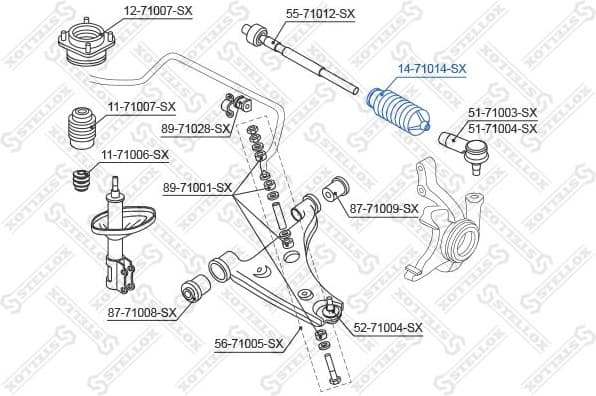 12-71007-SX
55-71012-SX
14-71014-SX
11-71007-SX
89-71028-SX
51-71003-SX
51-71004-SX
11-71006-SX
89-71001-SX
87-71009-SX
87-71008-SX
52-71004-SX
56-71005-SX
STELLOX