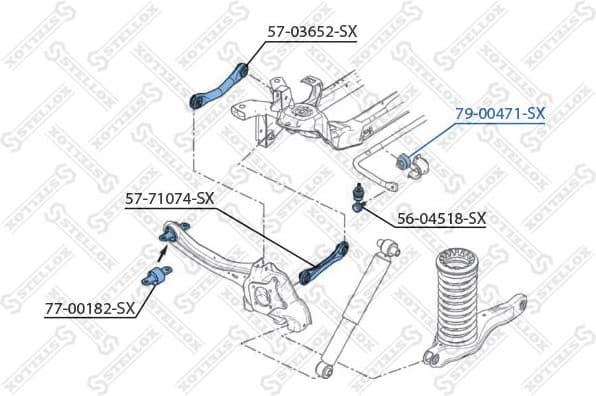 57-03652-SX

79-00471-SX

57-71074-SX

56-04518-SX

77-00182-SX

STELLOX