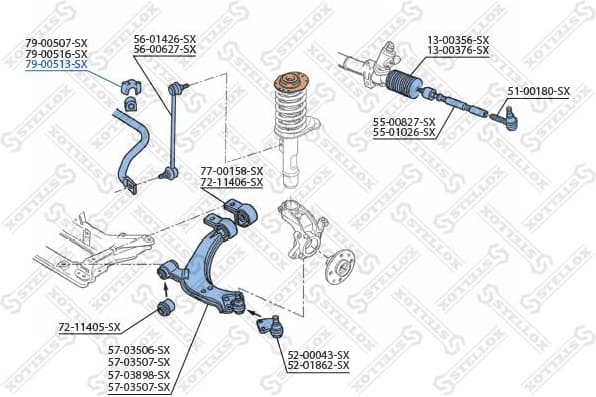 79-00507-SX
79-00516-SX
79-00513-SX

56-01426-SX
56-00627-SX

13-00356-SX
13-00376-SX

51-00180-SX

55-00827-SX
55-01026-SX

77-00158-SX
72-11406-SX

72-11405-SX

57-03506-SX
57-03507-SX
57-03898-SX
57-03507-SX

52-00043-SX
52-01862-SX

STELLOX