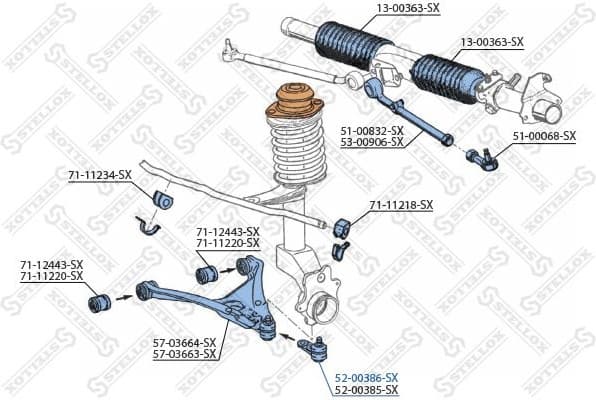 13-00363-SX
13-00363-SX
51-00832-SX
53-00906-SX
51-00068-SX
71-11234-SX
71-11218-SX
71-12443-SX
71-11220-SX
71-12443-SX
71-11220-SX
57-03664-SX
57-03663-SX
52-00386-SX
52-00385-SX
STELLOX