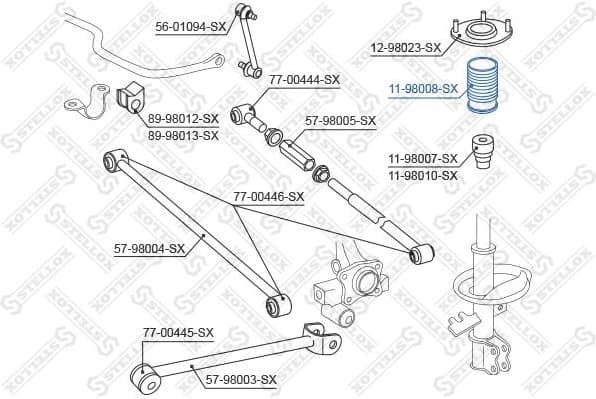 56-01094-SX
12-98023-SX
77-00444-SX
11-98008-SX
89-98012-SX
89-98013-SX
57-98005-SX
11-98007-SX
11-98010-SX
77-00446-SX
57-98004-SX
77-00445-SX
57-98003-SX
STELLOX