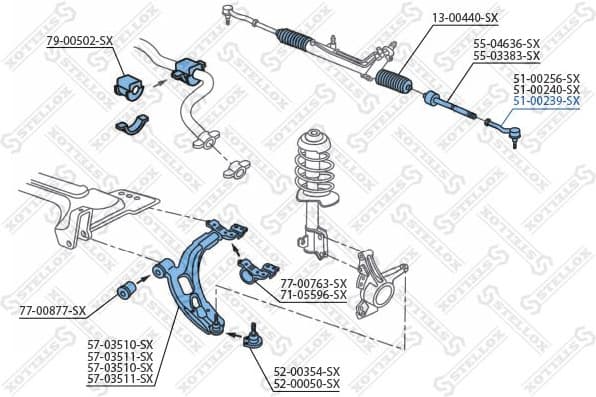 79-00502-SX

13-00440-SX

55-04636-SX
55-03383-SX

51-00256-SX
51-00240-SX
51-00239-SX

77-00763-SX
71-05596-SX

77-00877-SX

57-03510-SX
57-03511-SX
57-03510-SX
57-03511-SX

52-00354-SX
52-00050-SX

STELLOX