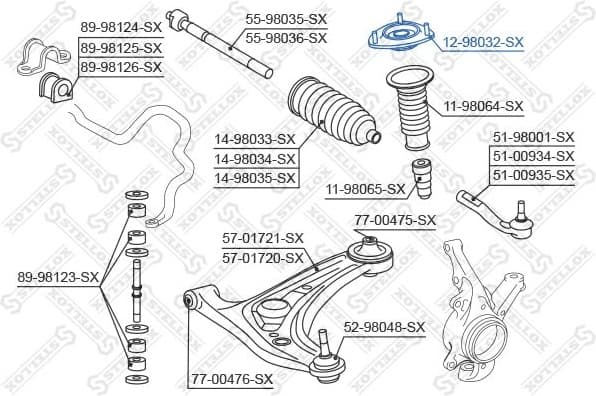 89-98124-SX
89-98125-SX
89-98126-SX
55-98035-SX
55-98036-SX
12-98032-SX
11-98064-SX
14-98033-SX
14-98034-SX
14-98035-SX
51-98001-SX
51-00934-SX
51-00935-SX
11-98065-SX
77-00475-SX
57-01721-SX
57-01720-SX
89-98123-SX
52-98048-SX
77-00476-SX
STELLOX