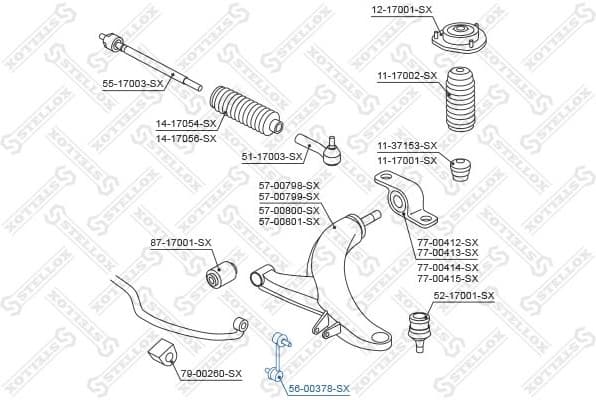 12-17001-SX

55-17003-SX

11-17002-SX

14-17054-SX
14-17056-SX

51-17003-SX

11-37153-SX
11-17001-SX

57-00798-SX
57-00799-SX
57-00800-SX
57-00801-SX

87-17001-SX

77-00412-SX
77-00413-SX
77-00414-SX
77-00415-SX

52-17001-SX

79-00260-SX

56-00378-SX

STELLOX