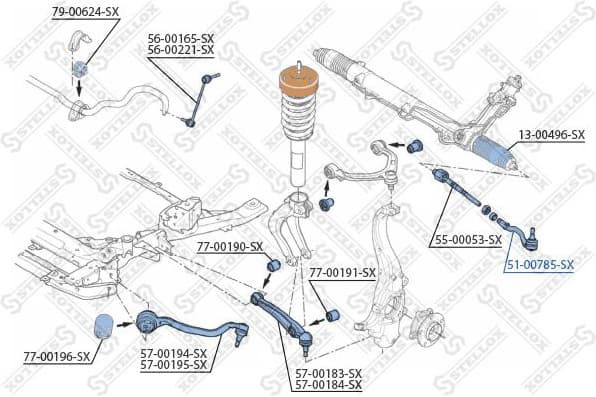 79-00624-SX
56-00165-SX
56-00221-SX
13-00496-SX
55-00053-SX
51-00785-SX
77-00190-SX
77-00191-SX
77-00196-SX
57-00194-SX
57-00195-SX
57-00183-SX
57-00184-SX
STELLOX