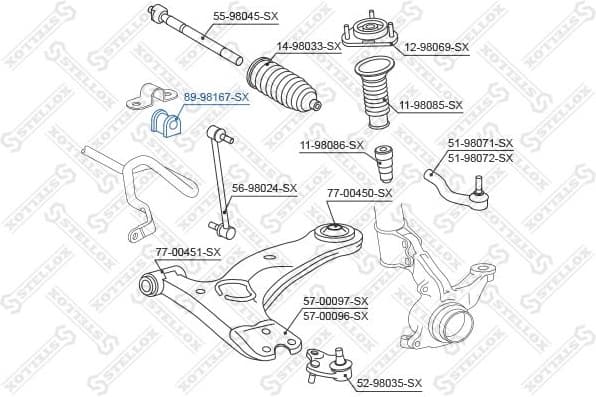 55-98045-SX
14-98033-SX
12-98069-SX
89-98167-SX
11-98085-SX
11-98086-SX
51-98071-SX
51-98072-SX
56-98024-SX
77-00450-SX
77-00451-SX
57-00097-SX
57-00096-SX
52-98035-SX
STELLOX