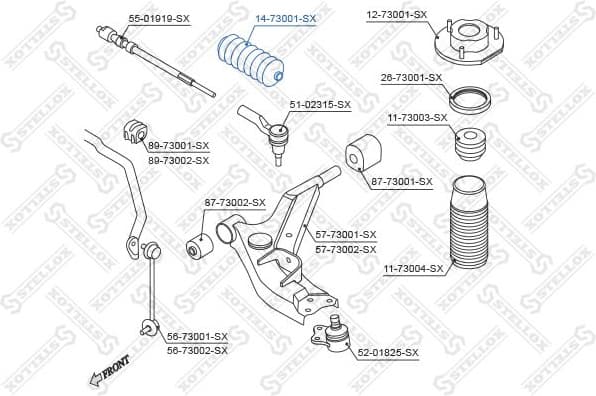 55-01919-SX

14-73001-SX

12-73001-SX

26-73001-SX

51-02315-SX

11-73003-SX

89-73001-SX
89-73002-SX

87-73001-SX

87-73002-SX

57-73001-SX
57-73002-SX

11-73004-SX

56-73001-SX
56-73002-SX

52-01825-SX

FRONT

STELLOX