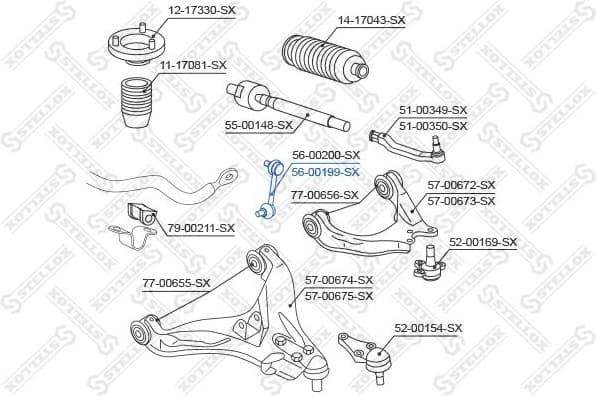 12-17330-SX
14-17043-SX
11-17081-SX
55-00148-SX
51-00349-SX
51-00350-SX
56-00200-SX
56-00199-SX
77-00656-SX
57-00672-SX
57-00673-SX
79-00211-SX
52-00169-SX
77-00655-SX
57-00674-SX
57-00675-SX
52-00154-SX
STELLOX