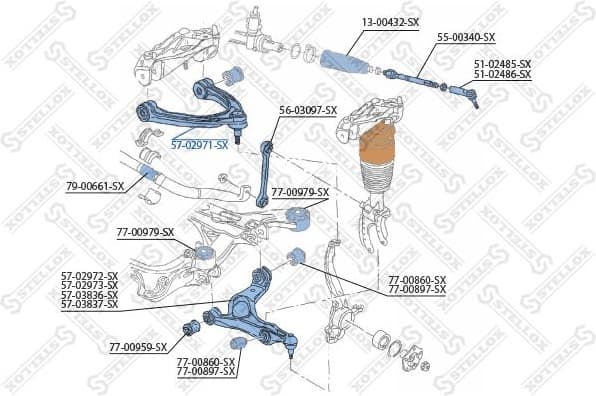 13-00432-SX
55-00340-SX
51-02485-SX
51-02486-SX
56-03097-SX
57-02971-SX
79-00661-SX
77-00979-SX
77-00979-SX
57-02972-SX
57-02973-SX
57-03836-SX
57-03837-SX
77-00860-SX
77-00897-SX
77-00959-SX
77-00860-SX
77-00897-SX
STELLOX