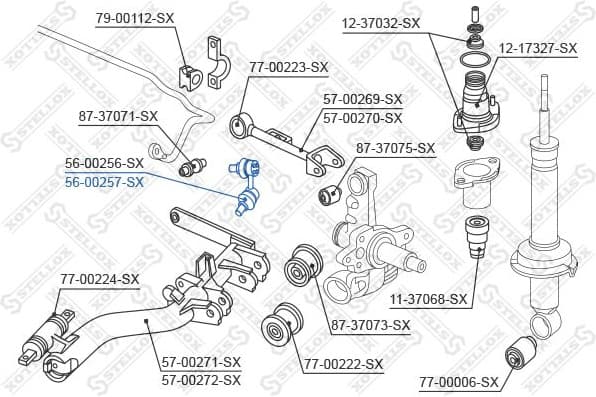 79-00112-SX
12-37032-SX
12-17327-SX
77-00223-SX
57-00269-SX
57-00270-SX
87-37071-SX
87-37075-SX
56-00256-SX
56-00257-SX
77-00224-SX
11-37068-SX
87-37073-SX
57-00271-SX
57-00272-SX
77-00222-SX
77-00006-SX
STELLOX