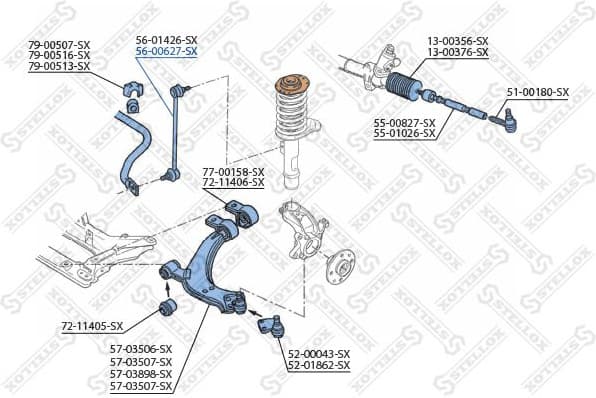 79-00507-SX
79-00516-SX
79-00513-SX

56-01426-SX
56-00627-SX

13-00356-SX
13-00376-SX

51-00180-SX

55-00827-SX
55-01026-SX

77-00158-SX
72-11406-SX

72-11405-SX

57-03506-SX
57-03507-SX
57-03898-SX
57-03507-SX

52-00043-SX
52-01862-SX

STELLOX