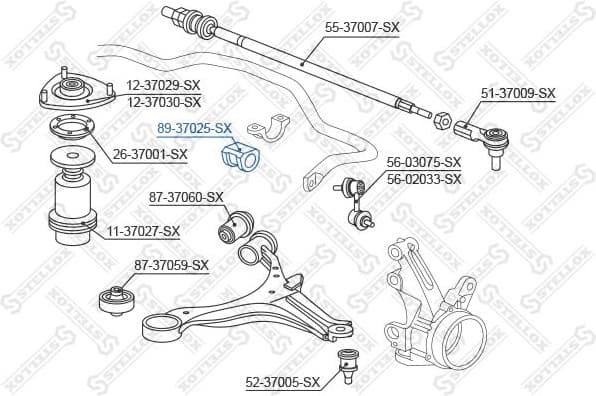 55-37007-SX
12-37029-SX
12-37030-SX
51-37009-SX
89-37025-SX
26-37001-SX
56-03075-SX
56-02033-SX
87-37060-SX
11-37027-SX
87-37059-SX
52-37005-SX
STELLOX