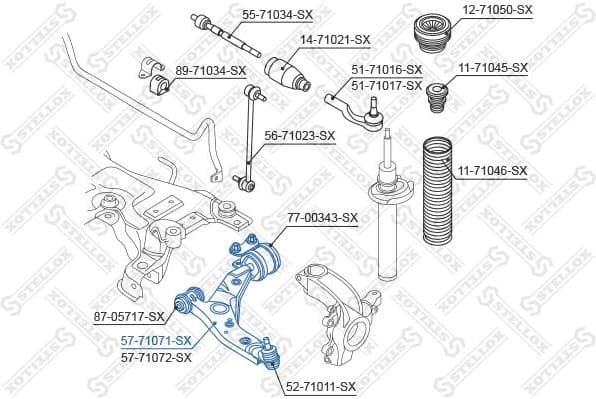 55-71034-SX
12-71050-SX
14-71021-SX
89-71034-SX
51-71016-SX
51-71017-SX
11-71045-SX
56-71023-SX
11-71046-SX
77-00343-SX
87-05717-SX
57-71071-SX
57-71072-SX
52-71011-SX
STELLOX