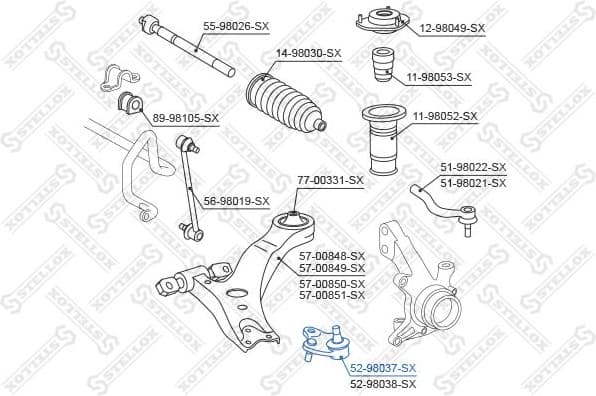 55-98026-SX

12-98049-SX

14-98030-SX

11-98053-SX

89-98105-SX

11-98052-SX

51-98022-SX
51-98021-SX

77-00331-SX

56-98019-SX

57-00848-SX
57-00849-SX
57-00850-SX
57-00851-SX

52-98037-SX
52-98038-SX

STELLOX