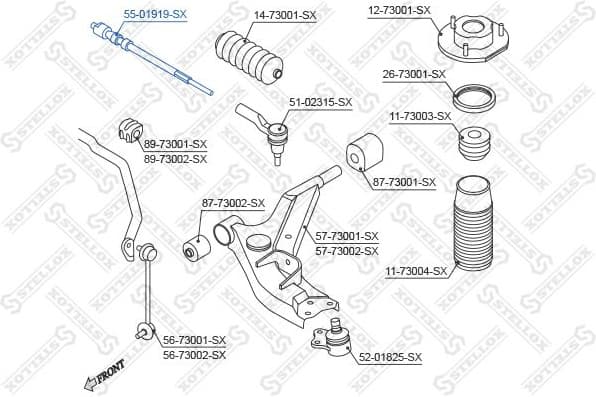 55-01919-SX
14-73001-SX
12-73001-SX
26-73001-SX
51-02315-SX
11-73003-SX
89-73001-SX
89-73002-SX
87-73001-SX
87-73002-SX
57-73001-SX
57-73002-SX
11-73004-SX
56-73001-SX
56-73002-SX
52-01825-SX
FRONT
STELLOX