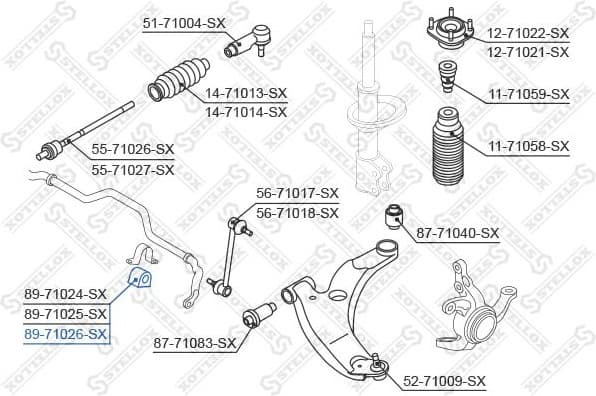 51-71004-SX

14-71013-SX
14-71014-SX

55-71026-SX
55-71027-SX

12-71022-SX
12-71021-SX

11-71059-SX

11-71058-SX

56-71017-SX
56-71018-SX

87-71040-SX

89-71024-SX
89-71025-SX
89-71026-SX

87-71083-SX

52-71009-SX

STELLOX