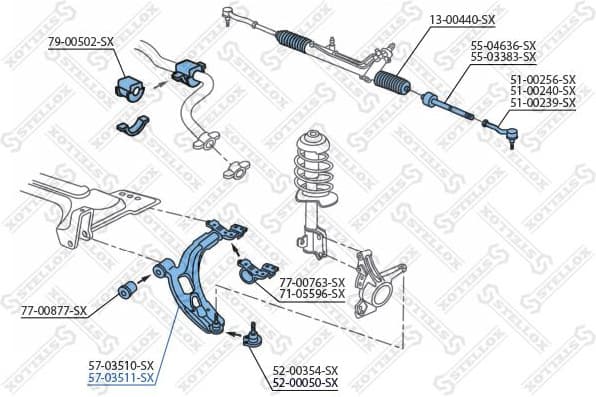 79-00502-SX

13-00440-SX

55-04636-SX
55-03383-SX

51-00256-SX
51-00240-SX
51-00239-SX

77-00763-SX
71-05596-SX

77-00877-SX

57-03510-SX
57-03511-SX

52-00354-SX
52-00050-SX

STELLOX