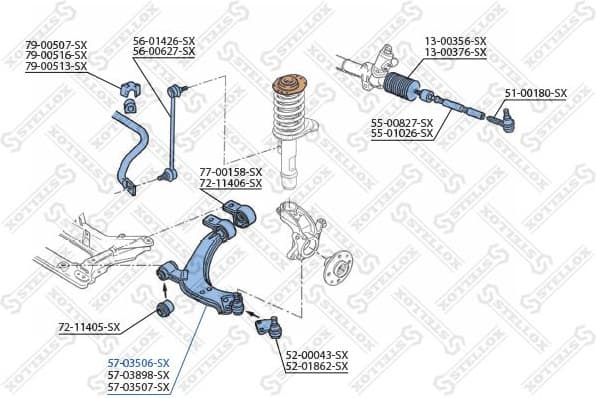 79-00507-SX
79-00516-SX
79-00513-SX

56-01426-SX
56-00627-SX

13-00356-SX
13-00376-SX

51-00180-SX

55-00827-SX
55-01026-SX

77-00158-SX
72-11406-SX

72-11405-SX

57-03506-SX
57-03898-SX
57-03507-SX

52-00043-SX
52-01862-SX

STELLOX