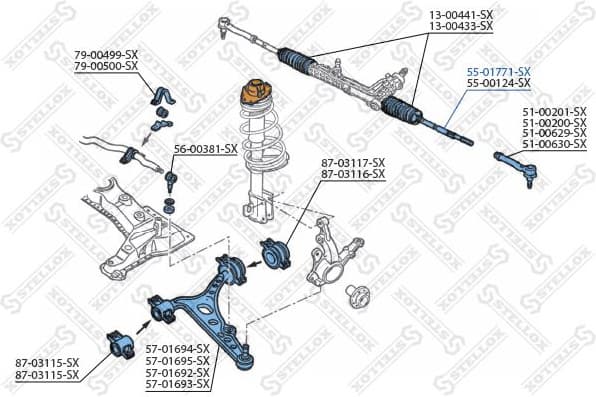 13-00441-SX
13-00433-SX

79-00499-SX
79-00500-SX

55-01771-SX
55-00124-SX

51-00201-SX
51-00200-SX
51-00629-SX
51-00630-SX

56-00381-SX

87-03117-SX
87-03116-SX

87-03115-SX
87-03115-SX

57-01694-SX
57-01695-SX
57-01692-SX
57-01693-SX

STELLOX