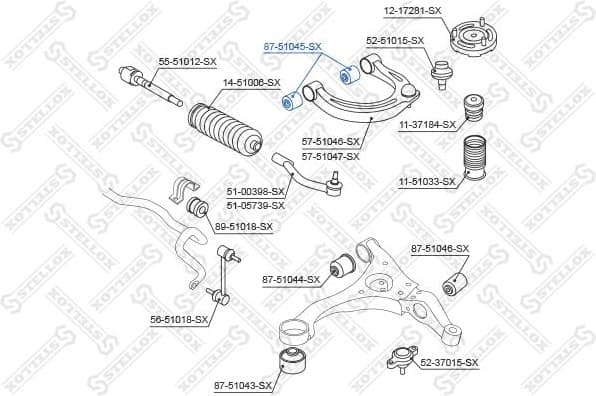 12-17281-SX
87-51045-SX
52-51015-SX
55-51012-SX
14-51006-SX
11-37184-SX
57-51046-SX
57-51047-SX
11-51033-SX
51-00398-SX
51-05739-SX
89-51018-SX
87-51046-SX
87-51044-SX
56-51018-SX
52-37015-SX
87-51043-SX
STELLOX