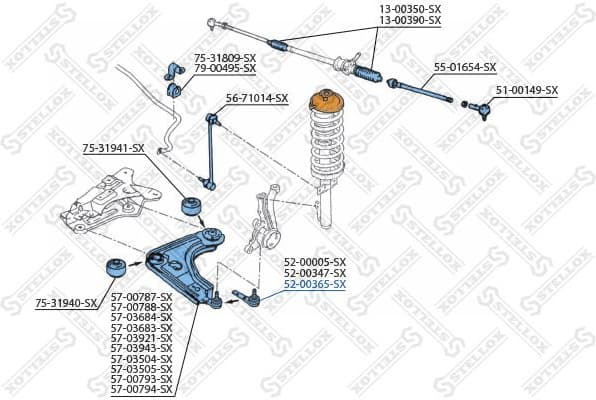 13-00350-SX
13-00390-SX

75-31809-SX
79-00495-SX

55-01654-SX

51-00149-SX

56-71014-SX

75-31941-SX

52-00005-SX
52-00347-SX
52-00365-SX

75-31940-SX

57-00787-SX
57-00788-SX
57-03684-SX
57-03683-SX
57-03921-SX
57-03943-SX
57-03504-SX
57-03505-SX
57-00793-SX
57-00794-SX

STELLOX