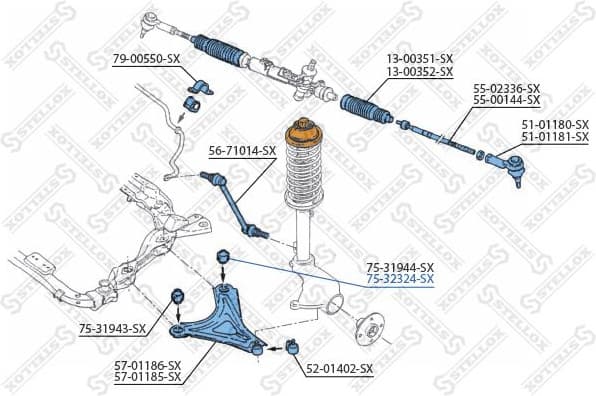 79-00550-SX

13-00351-SX
13-00352-SX

55-02336-SX
55-00144-SX

51-01180-SX
51-01181-SX

56-71014-SX

75-31944-SX
75-32324-SX

75-31943-SX

57-01186-SX
57-01185-SX

52-01402-SX

STELLOX