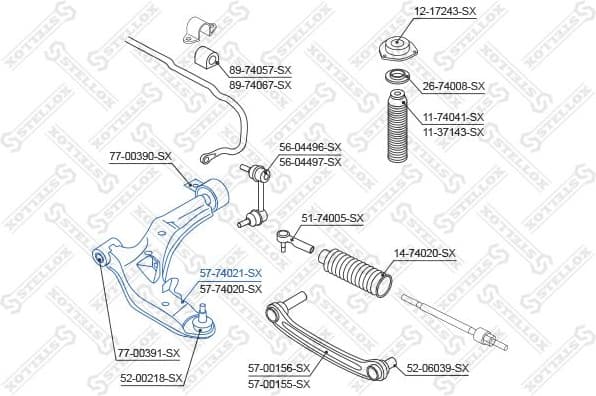 12-17243-SX
89-74057-SX
89-74067-SX
26-74008-SX
11-74041-SX
11-37143-SX
56-04496-SX
56-04497-SX
77-00390-SX
51-74005-SX
14-74020-SX
57-74021-SX
57-74020-SX
77-00391-SX
52-00218-SX
57-00156-SX
57-00155-SX
52-06039-SX
STELLOX