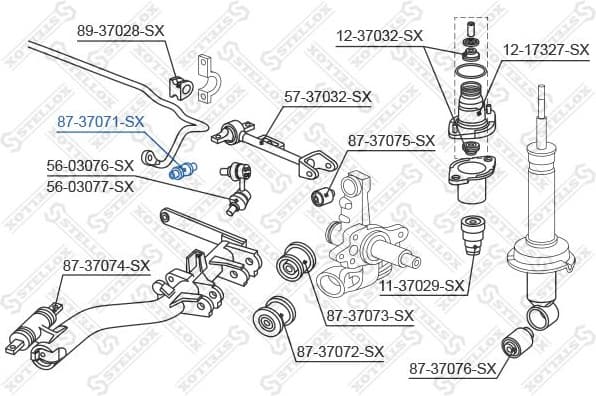 89-37028-SX
12-37032-SX
12-17327-SX
57-37032-SX
87-37071-SX
87-37075-SX
56-03076-SX
56-03077-SX
87-37074-SX
11-37029-SX
87-37073-SX
87-37072-SX
87-37076-SX
STELLOX