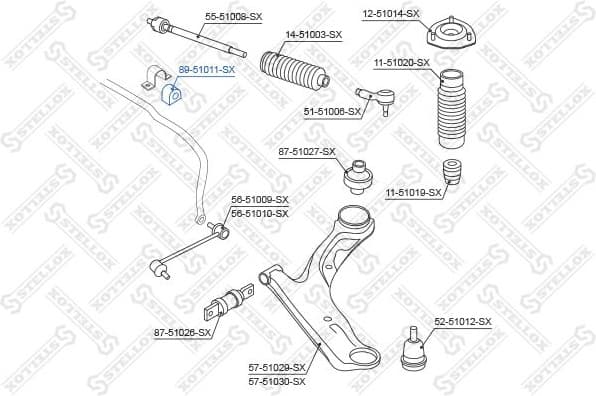 55-51008-SX
12-51014-SX
14-51003-SX
89-51011-SX
11-51020-SX
51-51006-SX
87-51027-SX
11-51019-SX
56-51009-SX
56-51010-SX
87-51026-SX
52-51012-SX
57-51029-SX
57-51030-SX
STELLOX