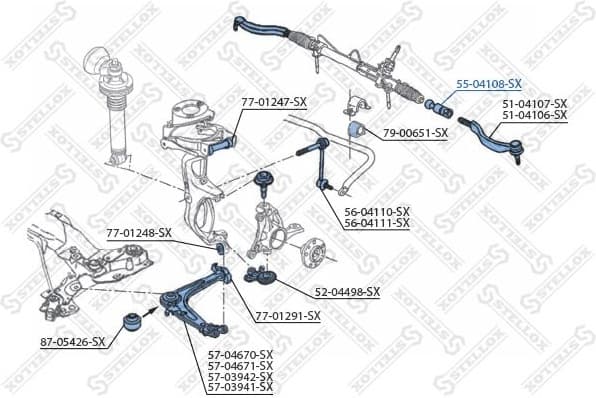 55-04108-SX
51-04107-SX
51-04106-SX
77-01247-SX
79-00651-SX
56-04110-SX
56-04111-SX
77-01248-SX
52-04498-SX
77-01291-SX
87-05426-SX
57-04670-SX
57-04671-SX
57-03942-SX
57-03941-SX
STELLOX