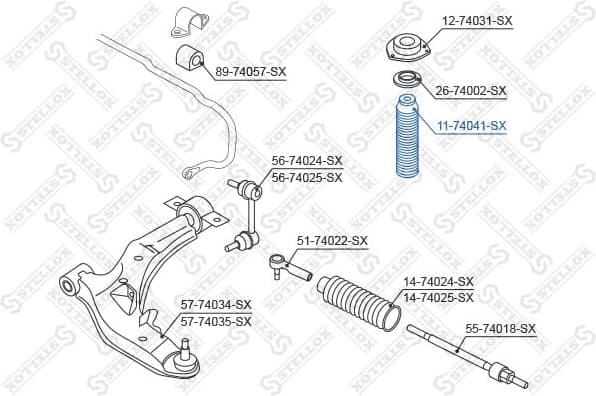 12-74031-SX
89-74057-SX
26-74002-SX
11-74041-SX
56-74024-SX
56-74025-SX
51-74022-SX
14-74024-SX
14-74025-SX
57-74034-SX
57-74035-SX
55-74018-SX
STELLOX