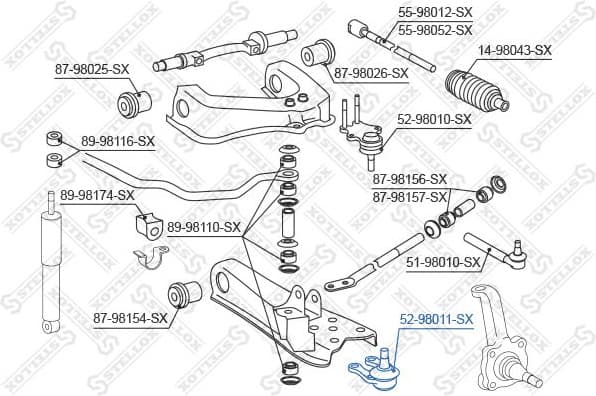 55-98012-SX
55-98052-SX
14-98043-SX
87-98025-SX
87-98026-SX
52-98010-SX
89-98116-SX
87-98156-SX
87-98157-SX
89-98174-SX
89-98110-SX
51-98010-SX
87-98154-SX
52-98011-SX
STELLOX