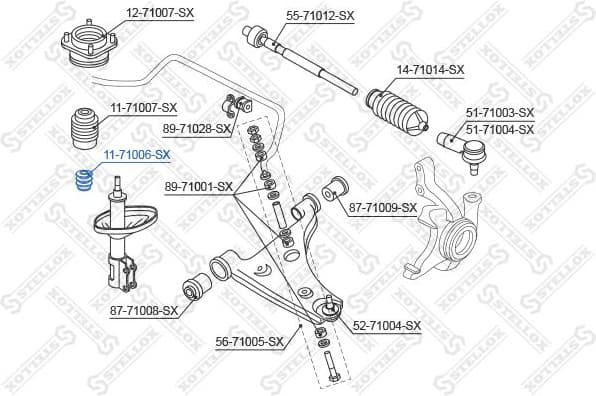 12-71007-SX
55-71012-SX
14-71014-SX
11-71007-SX
89-71028-SX
51-71003-SX
51-71004-SX
11-71006-SX
89-71001-SX
87-71009-SX
87-71008-SX
52-71004-SX
56-71005-SX
STELLOX