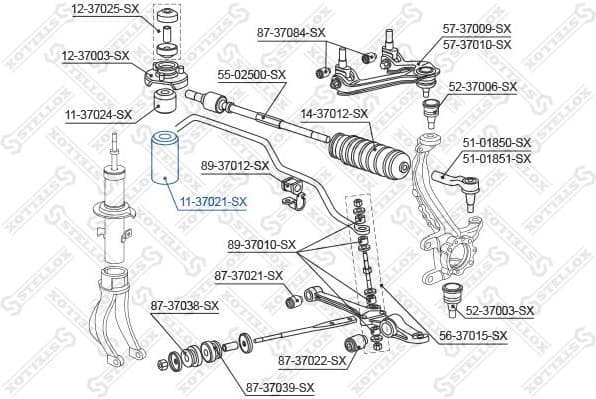 12-37025-SX
12-37003-SX
11-37024-SX
87-37084-SX
57-37009-SX
57-37010-SX
55-02500-SX
52-37006-SX
14-37012-SX
51-01850-SX
51-01851-SX
89-37012-SX
11-37021-SX
89-37010-SX
87-37021-SX
87-37038-SX
52-37003-SX
56-37015-SX
87-37022-SX
87-37039-SX
STELLOX