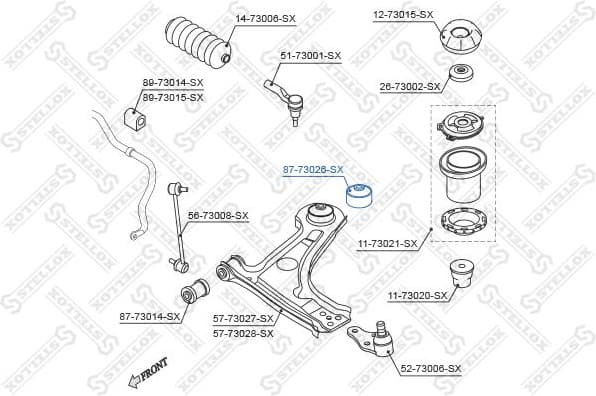 14-73006-SX
12-73015-SX
51-73001-SX
26-73002-SX
89-73014-SX
89-73015-SX
87-73026-SX
56-73008-SX
11-73021-SX
11-73020-SX
87-73014-SX
57-73027-SX
57-73028-SX
52-73006-SX
FRONT
STELLOX