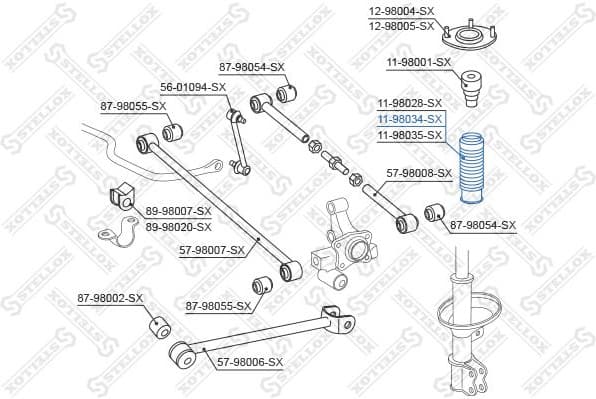 12-98004-SX
12-98005-SX
11-98001-SX
87-98054-SX
56-01094-SX
87-98055-SX
11-98028-SX
11-98034-SX
11-98035-SX
57-98008-SX
89-98007-SX
89-98020-SX
87-98054-SX
57-98007-SX
87-98002-SX
87-98055-SX
57-98006-SX
STELLOX