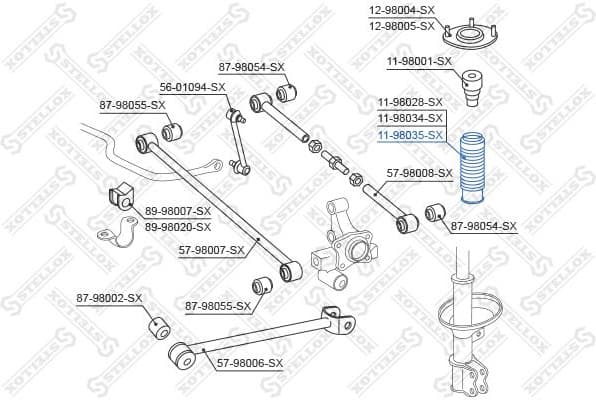 12-98004-SX
12-98005-SX
11-98001-SX
87-98054-SX
56-01094-SX
87-98055-SX
11-98028-SX
11-98034-SX
11-98035-SX
57-98008-SX
89-98007-SX
89-98020-SX
87-98054-SX
57-98007-SX
87-98002-SX
87-98055-SX
57-98006-SX
STELLOX