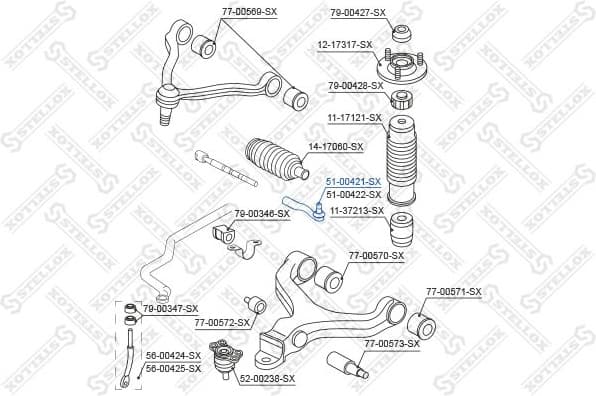 77-00569-SX
79-00427-SX
12-17317-SX
79-00428-SX
11-17121-SX
14-17060-SX
51-00421-SX
51-00422-SX
11-37213-SX
79-00346-SX
77-00570-SX
77-00571-SX
79-00347-SX
77-00572-SX
77-00573-SX
56-00424-SX
56-00425-SX
52-00238-SX
STELLOX